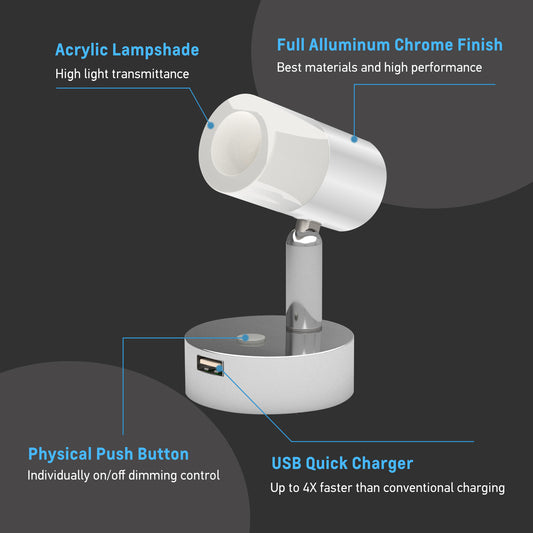 Acrylic Lampshade
High light transmittance

Full Alluminum Chrome Finish
Best materials and high performance

Physical Push Button
Individually on/off dimming control

USB Quick Charger
Up to 4X faster than conventional charging