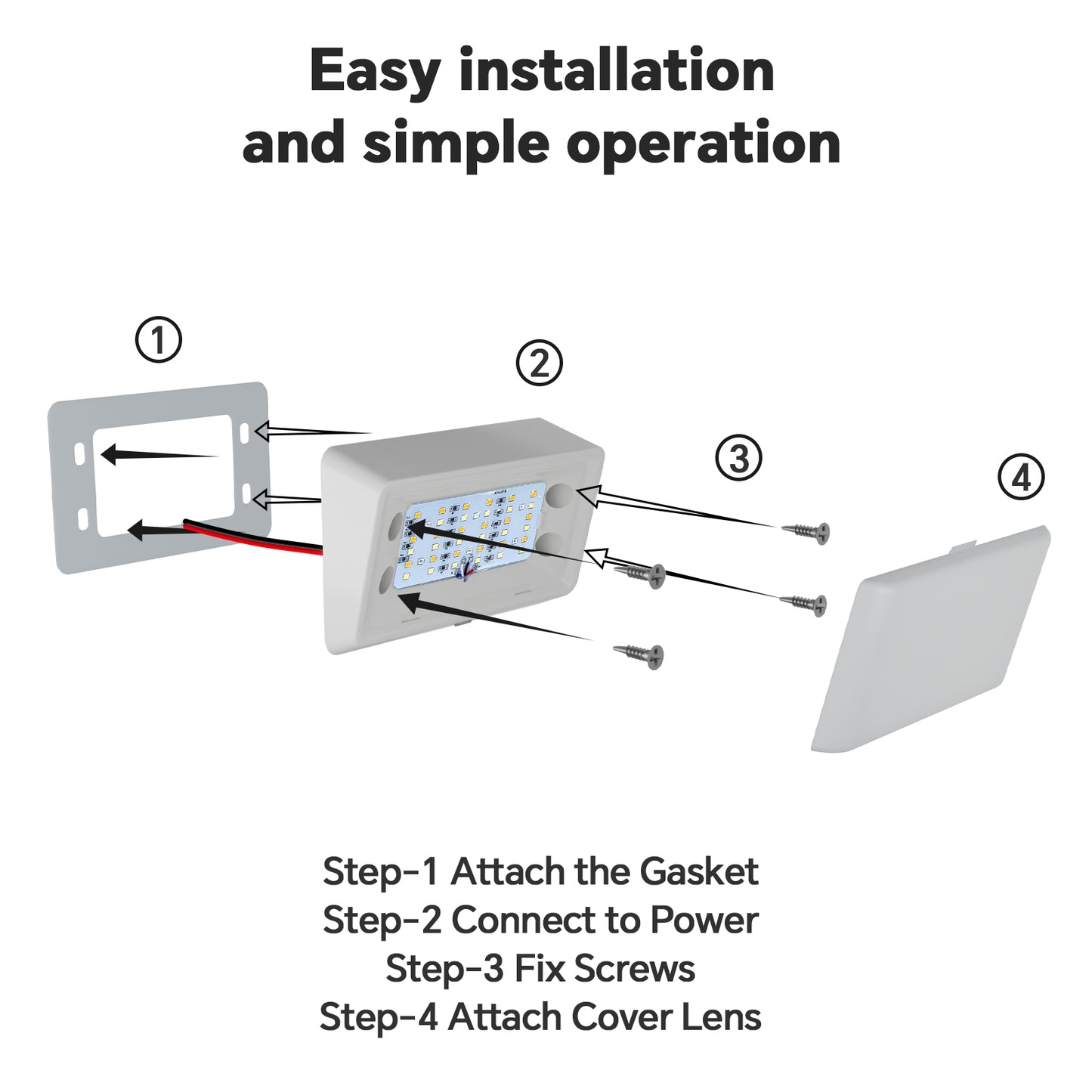 Easy installation and simple operation

①

②

③

④

Step-1 Attach the Gasket
Step-2 Connect to Power
Step-3 Fix Screws
Step-4 Attach Cover Lens