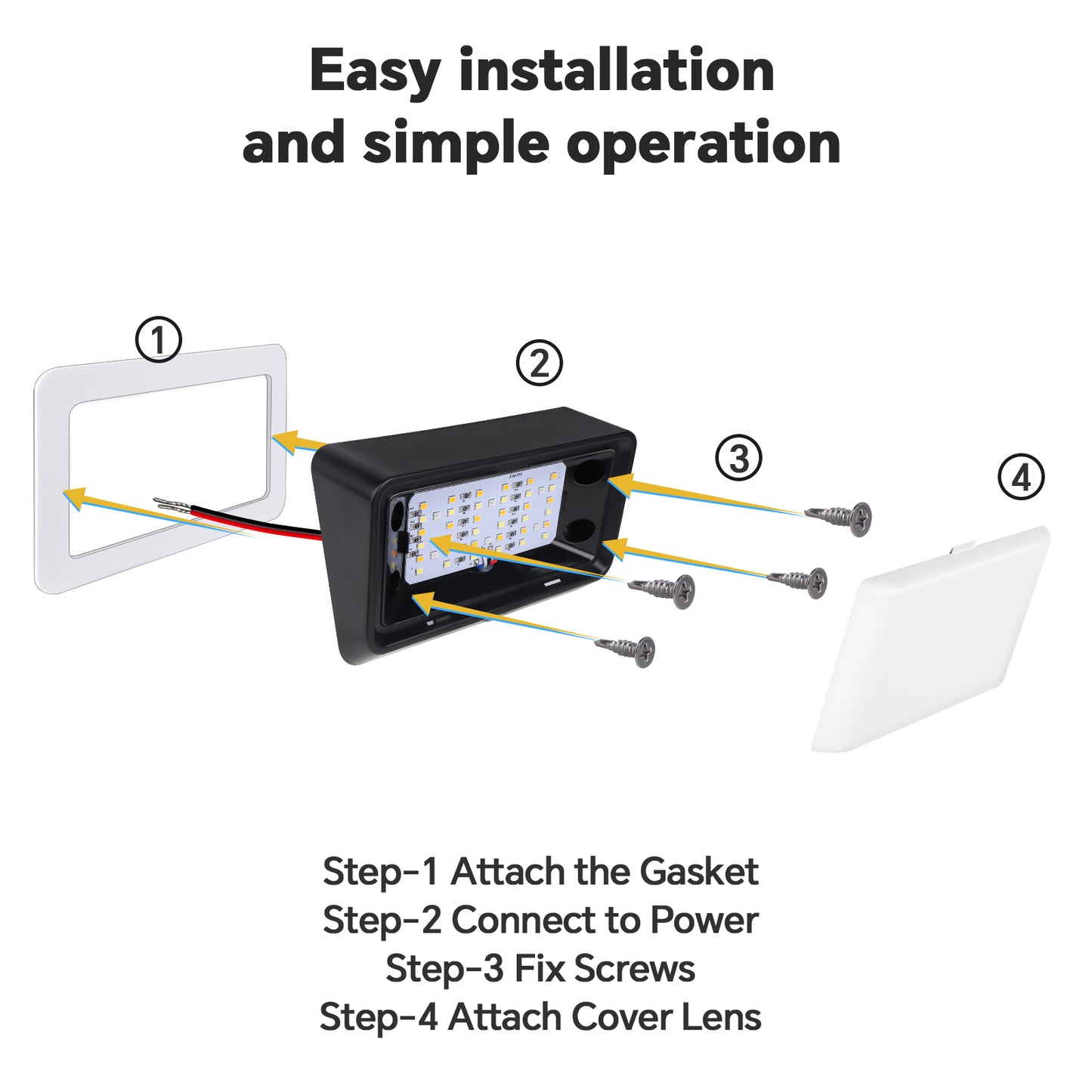 Easy installation and simple operation

①

②

③

④

Step-1 Attach the Gasket
Step-2 Connect to Power
Step-3 Fix Screws
Step-4 Attach Cover Lens