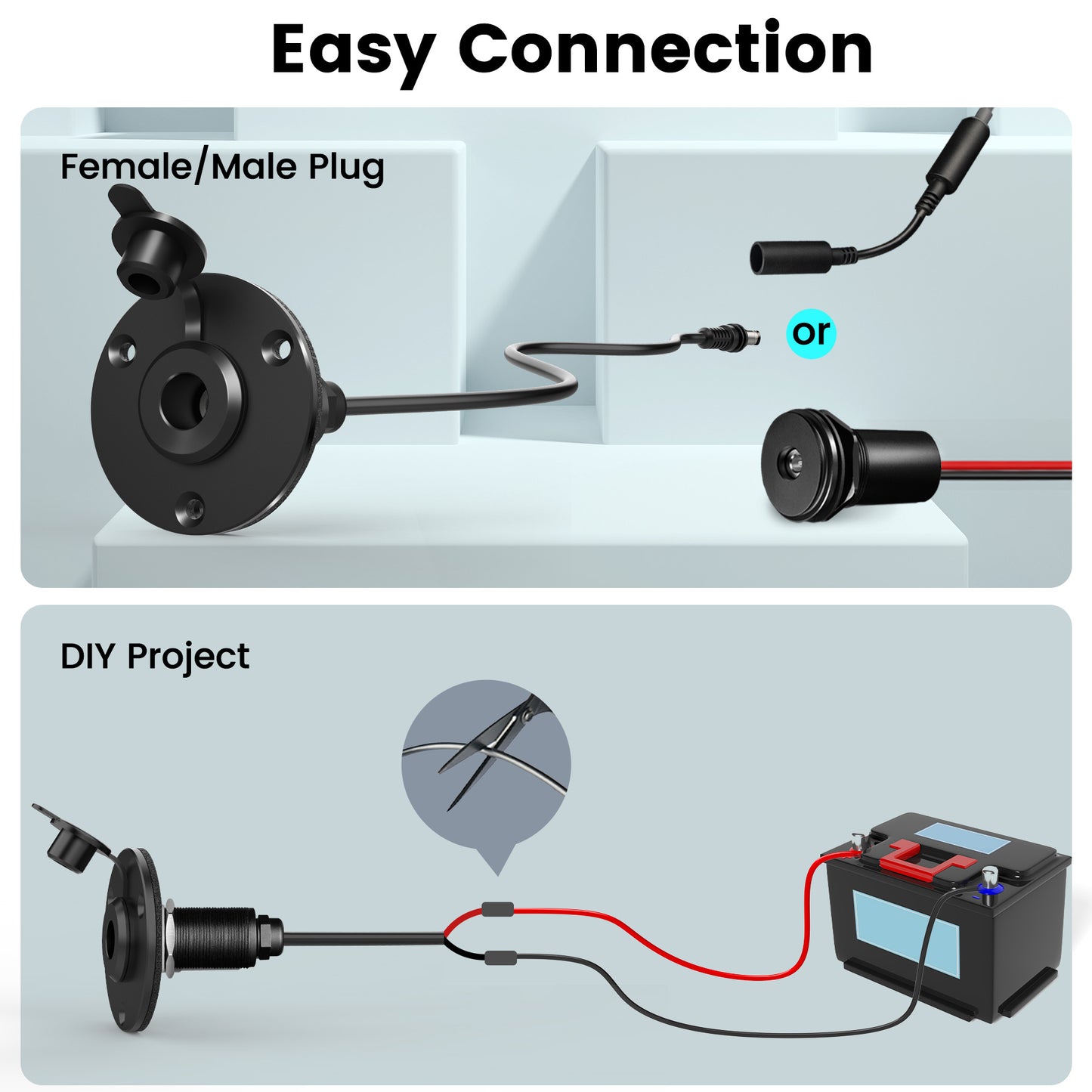 Easy Connection

Female/Male Plug

or

DIY Project