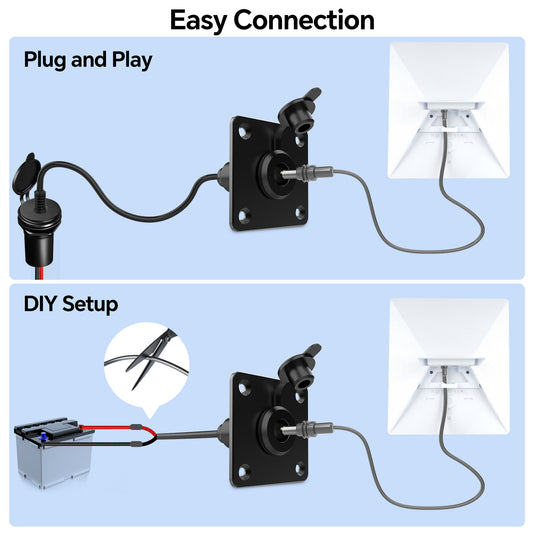 Easy Connection

Plug and Play

DIY Setup