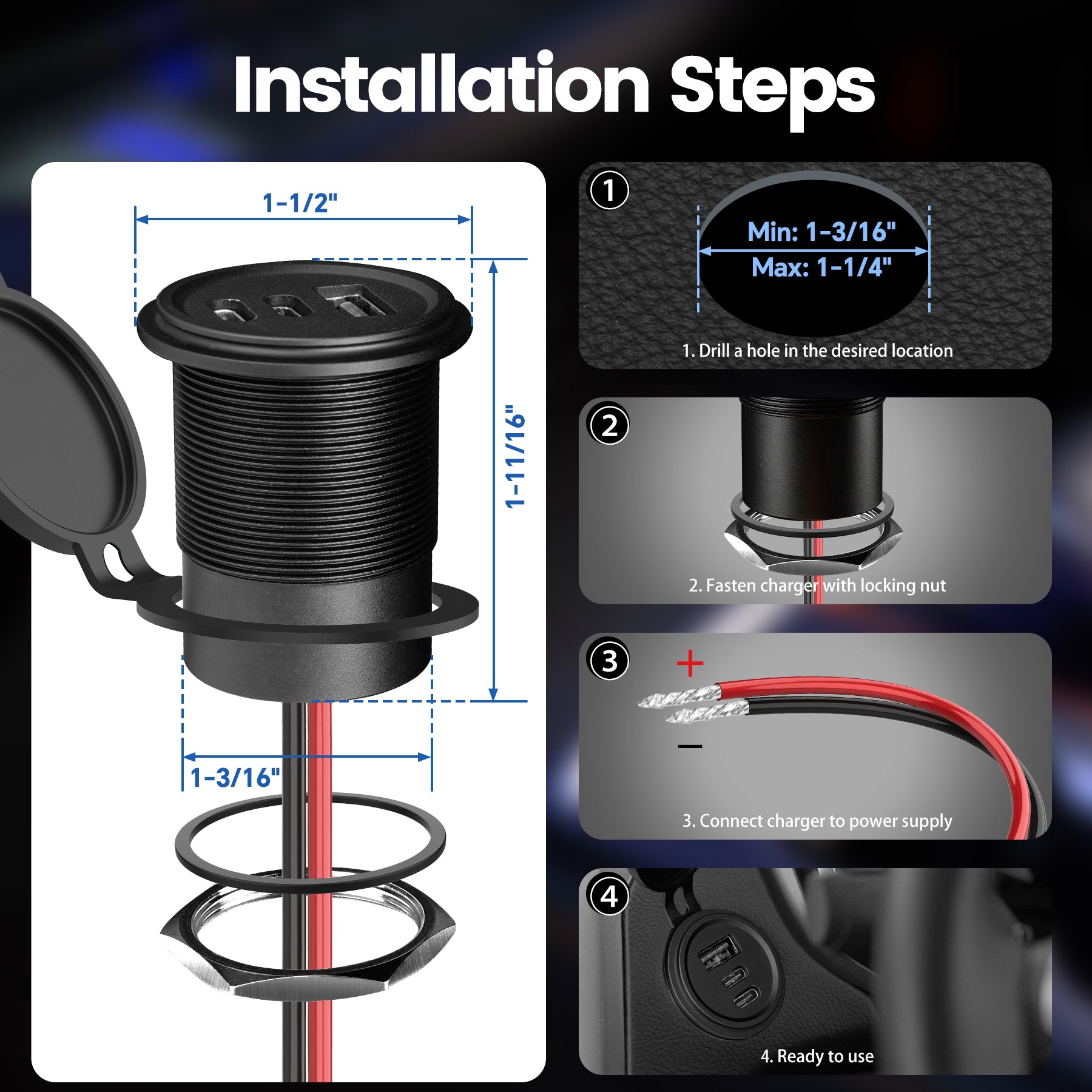 Installation Steps

1-1/2"

1-11/16"

1-3/16"

1

Min: 1-3/16"
Max: 1-1/4"

1. Drill a hole in the desired location

2

2. Fasten charger with locking nut

3

+

−

3. Connect charger to power supply

4

4. Ready to use