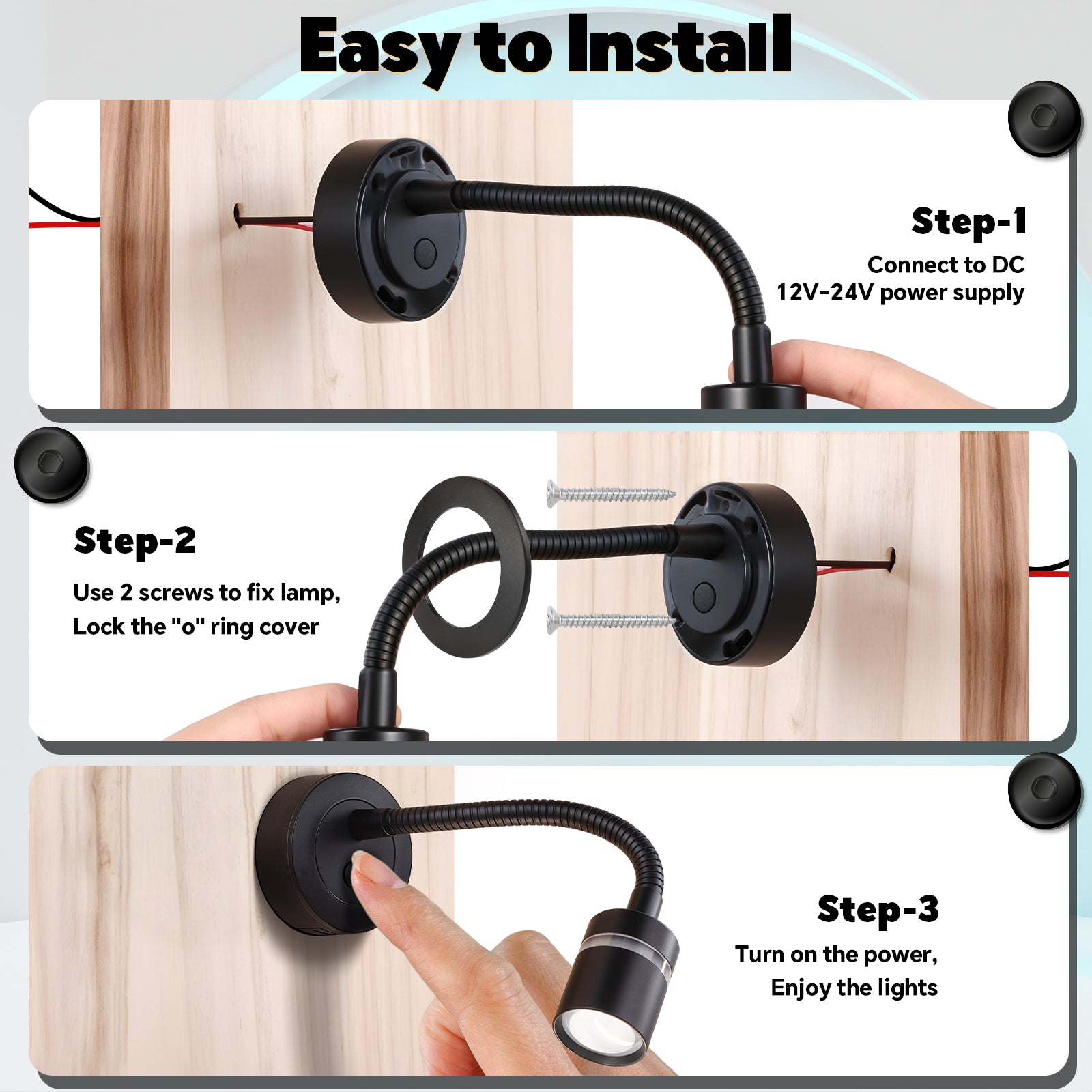 Easy to Install

Step-1
Connect to DC 12V-24V power supply

Step-2
Use 2 screws to fix lamp, Lock the "o" ring cover

Step-3
Turn on the power, Enjoy the lights